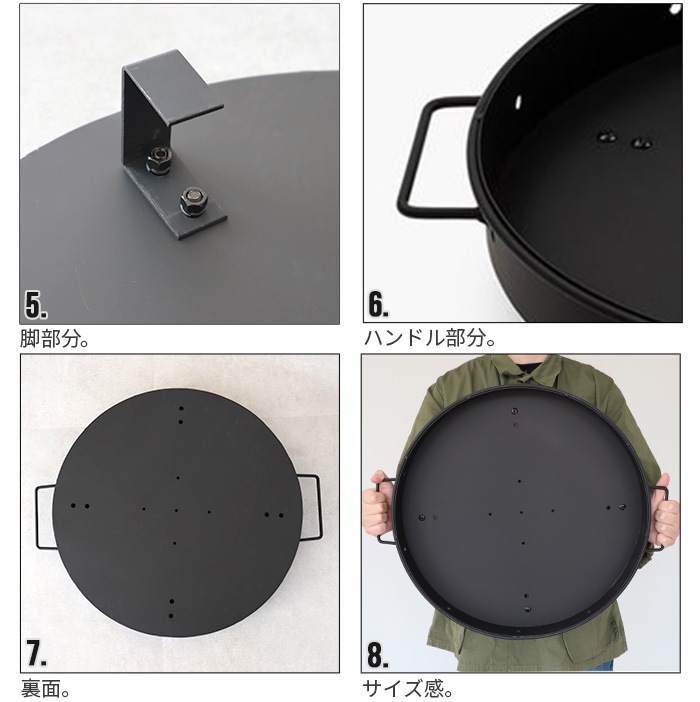 5.

脚部分。

6.

ハンドル部分。

7.

裏面。

8.

サイズ感。