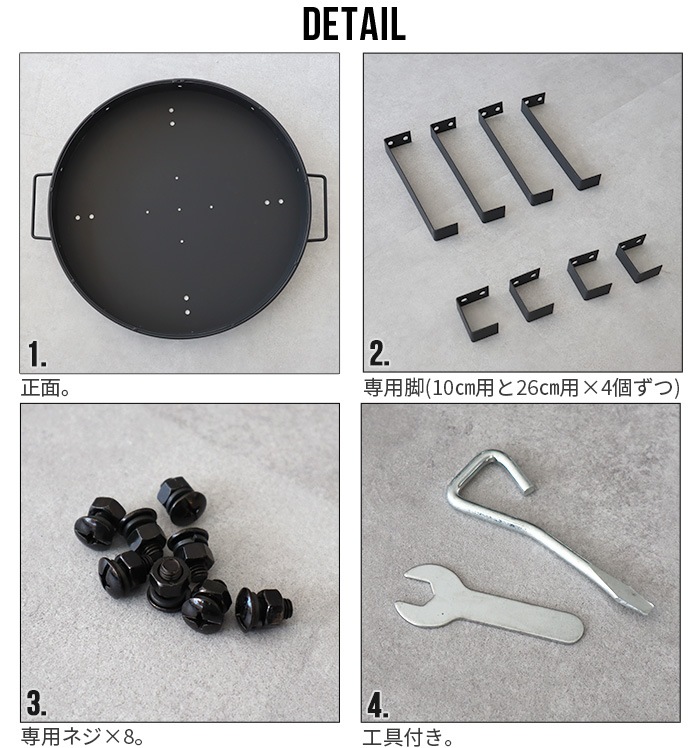 DETAIL

1.

正面。

2.

専用脚(10cm用と26cm用×4個ずつ)

3.

専用ネジ×8。

4.

工具付き。