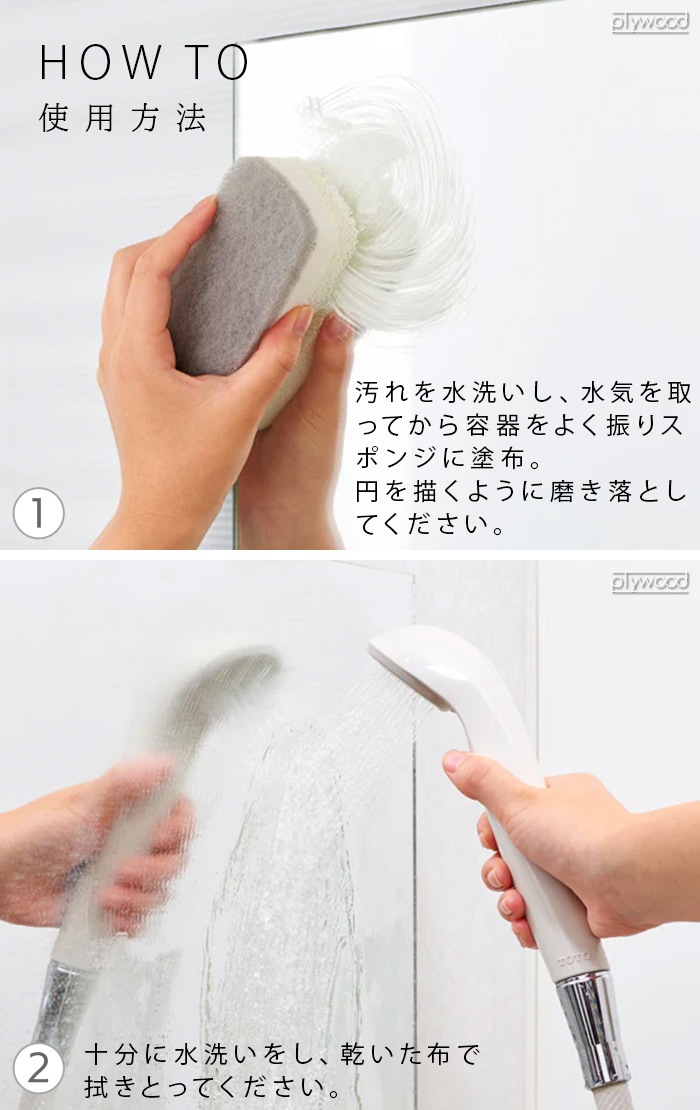 plywood

HOW TO
使用方法

汚れを水洗いし、水気を取ってから容器をよく振りスポンジに塗布。
円を描くように磨き落としてください。

1

plywood

TOTO

2

十分に水洗いをし、乾いた布で拭きとってください。