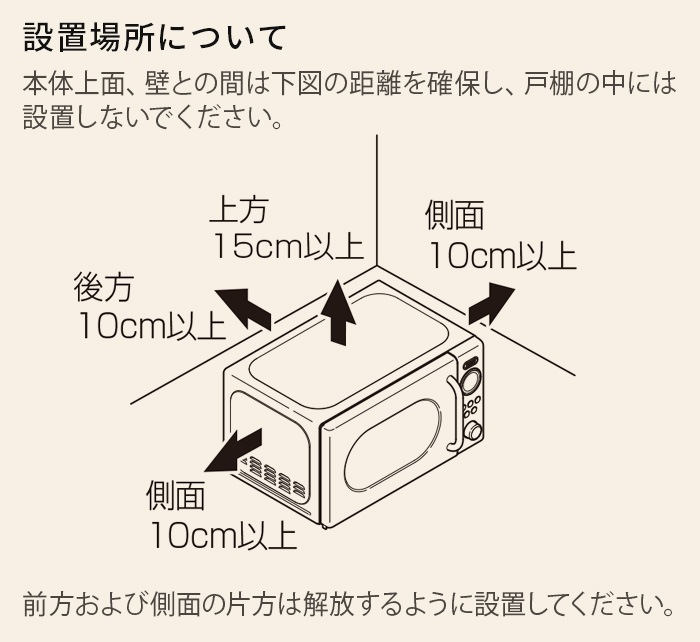 設置場所について

本体上面、壁との間は下図の距離を確保し、戸棚の中には設置しないでください。

上方
15cm以上

側面
10cm以上

後方
10cm以上

側面
10cm以上

前方および側面の片方は解放するように設置してください。