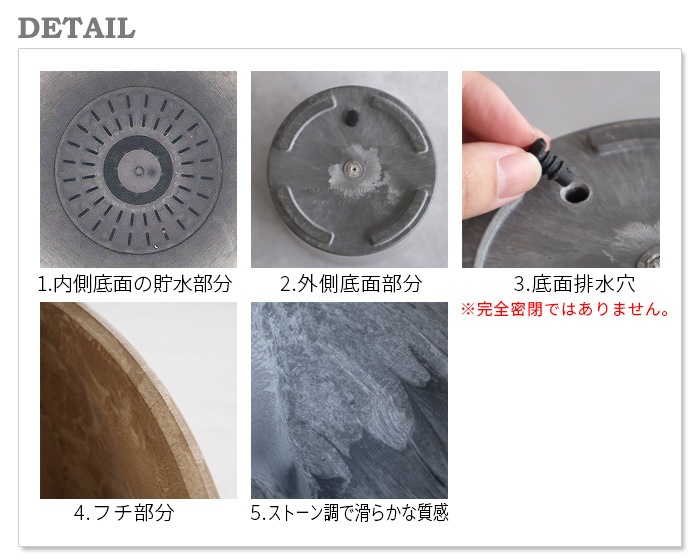 DETAIL

1.内側底面の貯水部分

2.外側底面部分

3.底面排水穴
※完全密閉ではありません。

4.フチ部分

5.ストーン調で滑らかな質感