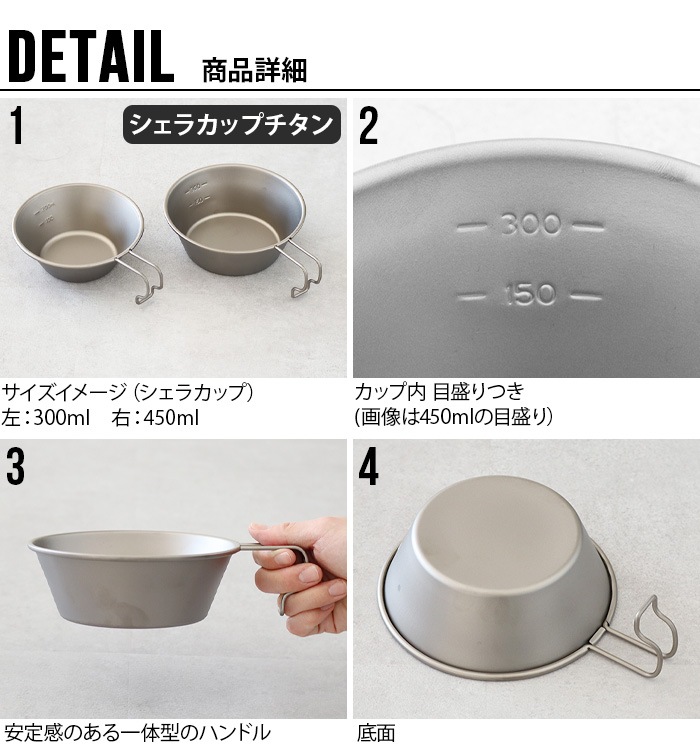 DETAIL 商品詳細

1 シェラカップチタン

サイズイメージ（シェラカップ）
左：300ml　右：450ml

2

— 300 —
— 150 —

カップ内 目盛りつき
(画像は450mlの目盛り)

3

安定感のある一体型のハンドル

4

底面