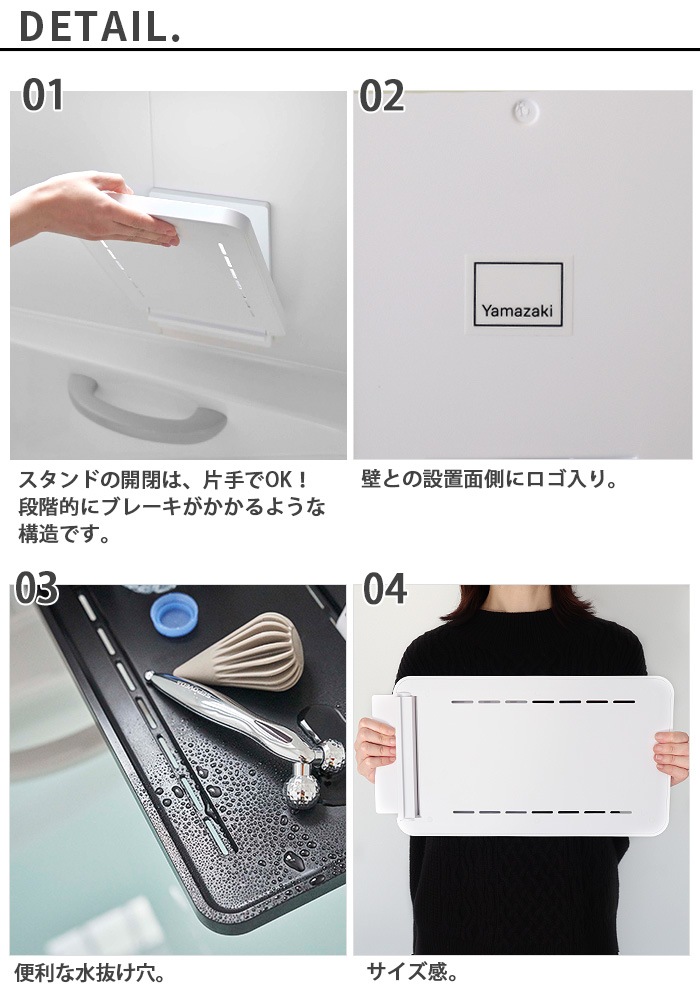 DETAIL.

01

スタンドの開閉は、片手でOK！段階的にブレーキがかかるような構造です。

02

Yamazaki

壁との設置面側にロゴ入り。

03

便利な水抜け穴。

04

サイズ感。