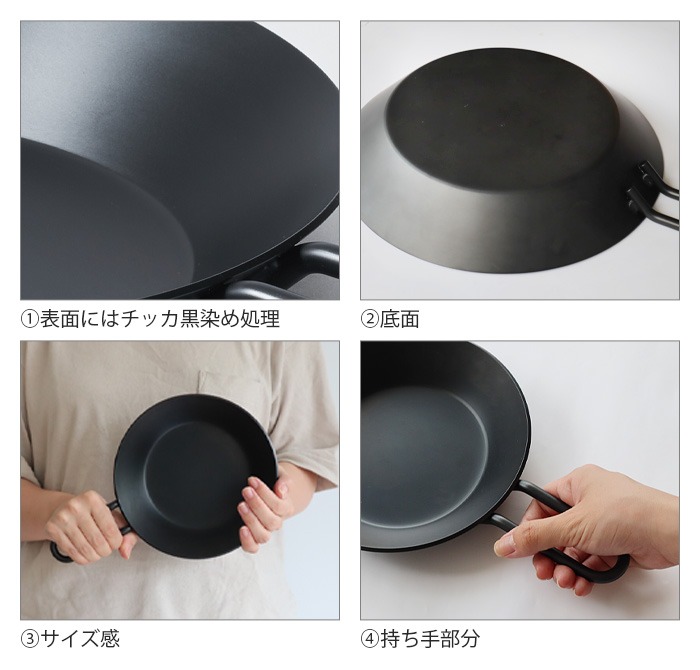 ①表面にはチッカ黒染め処理

②底面

③サイズ感

④持ち手部分