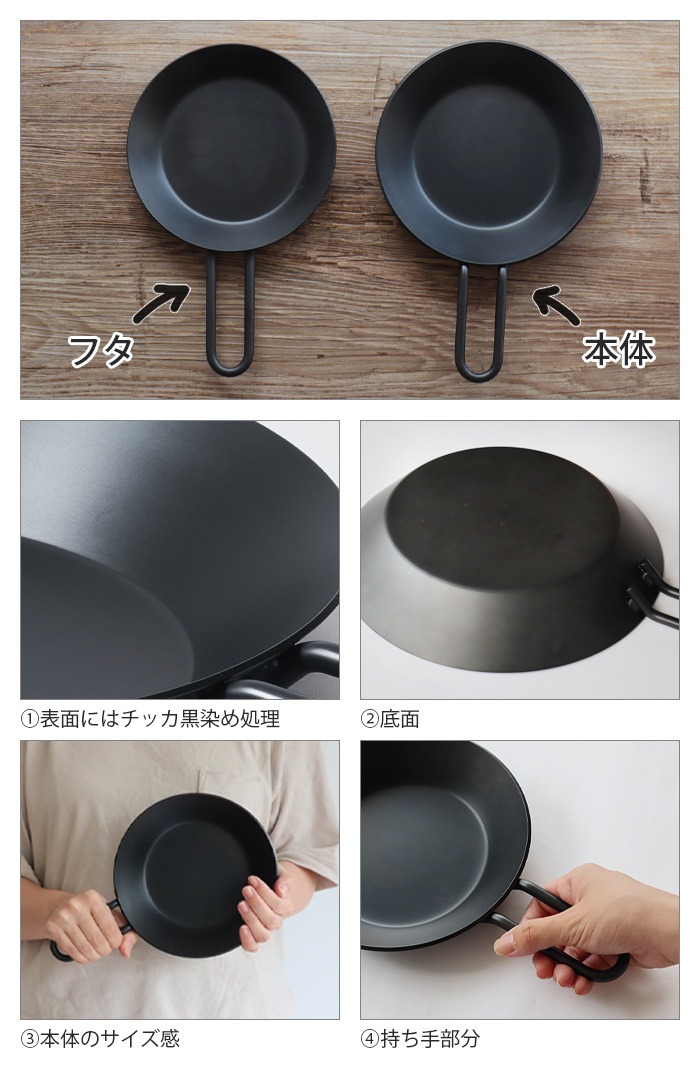 フタ

本体

①表面にはチッカ黒染め処理

②底面

③本体のサイズ感

④持ち手部分