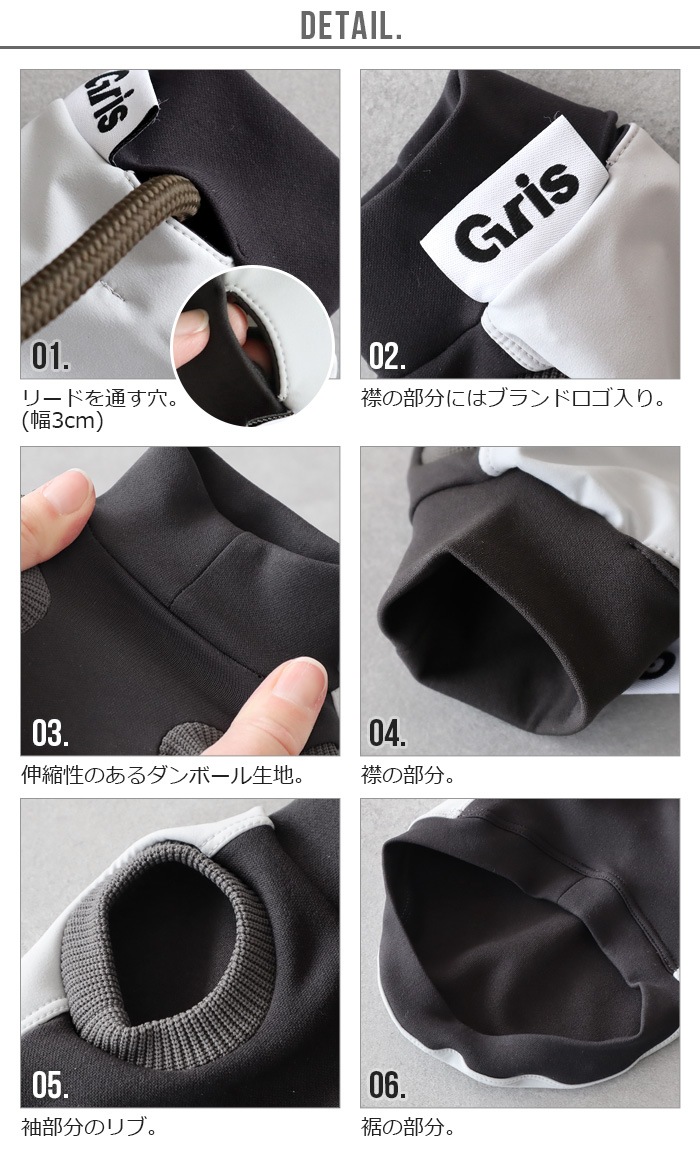 DETAIL.

Gris

01.

リードを通す穴。
(幅3cm)

Gris

02.

襟の部分にはブランドロゴ入り。

03.

伸縮性のあるダンボール生地。

04.

襟の部分。

05.

袖部分のリブ。

06.

裾の部分。