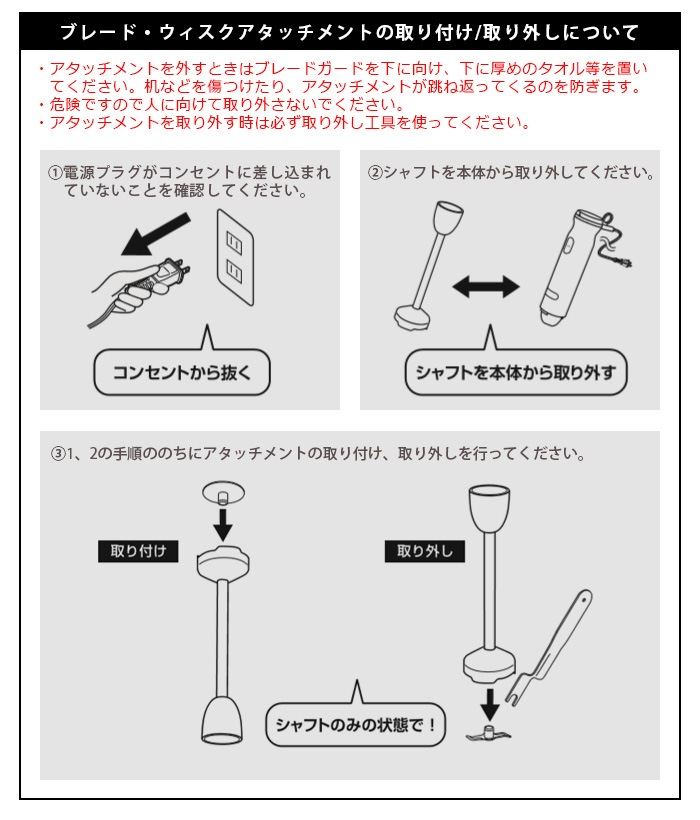 ブレード・ウィスクアタッチメントの取り付け/取り外しについて

・アタッチメントを外すときはブレードガードを下に向け、下に厚めのタオル等を置いてください。机などを傷つけたり、アタッチメントが跳ね返ってくるのを防ぎます。
・危険ですので人に向けて取り外さないでください。
・アタッチメントを取り外す時は必ず取り外し工具を使ってください。

①電源プラグがコンセントに差し込まれていないことを確認してください。

コンセントから抜く

②シャフトを本体から取り外してください。

シャフトを本体から取り外す

③1、2の手順ののちにアタッチメントの取り付け、取り外しを行ってください。

取り付け

取り外し

シャフトのみの状態で！