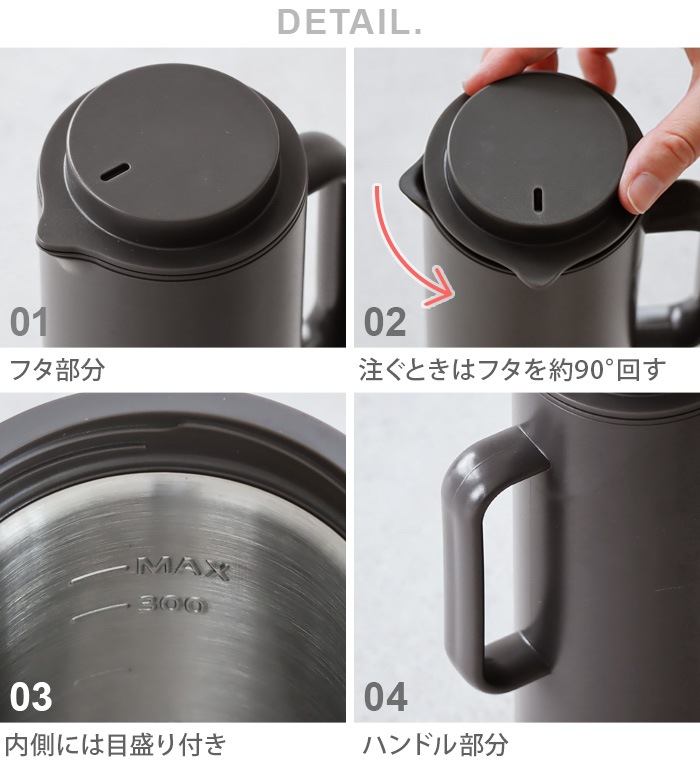 DETAIL.

01

フタ部分

02

注ぐときはフタを約90°回す

MAX
300

03

内側には目盛り付き

04

ハンドル部分