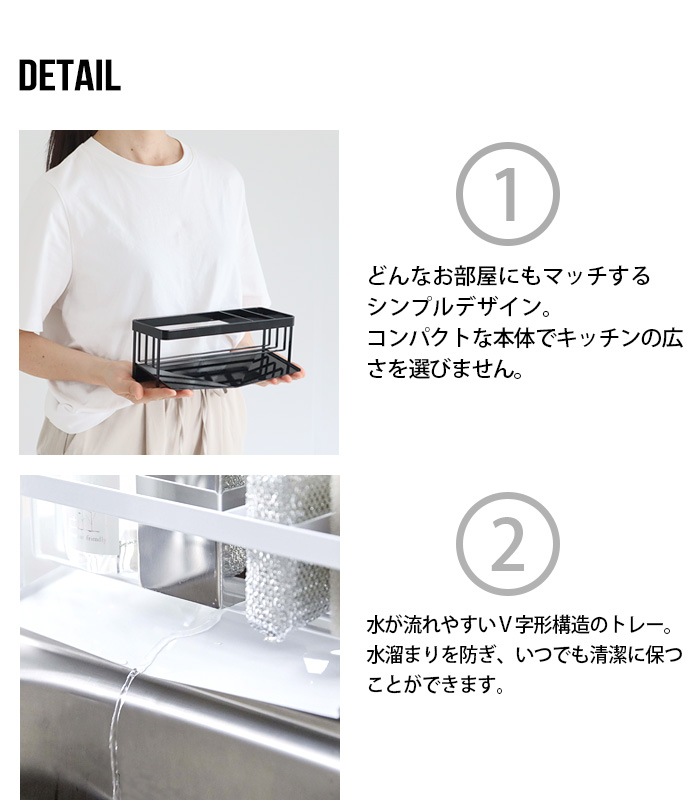 DETAIL

1

どんなお部屋にもマッチするシンプルデザイン。
コンパクトな本体でキッチンの広さを選びません。

2

水が流れやすいV字形構造のトレー。水溜まりを防ぎ、いつでも清潔に保つことができます。