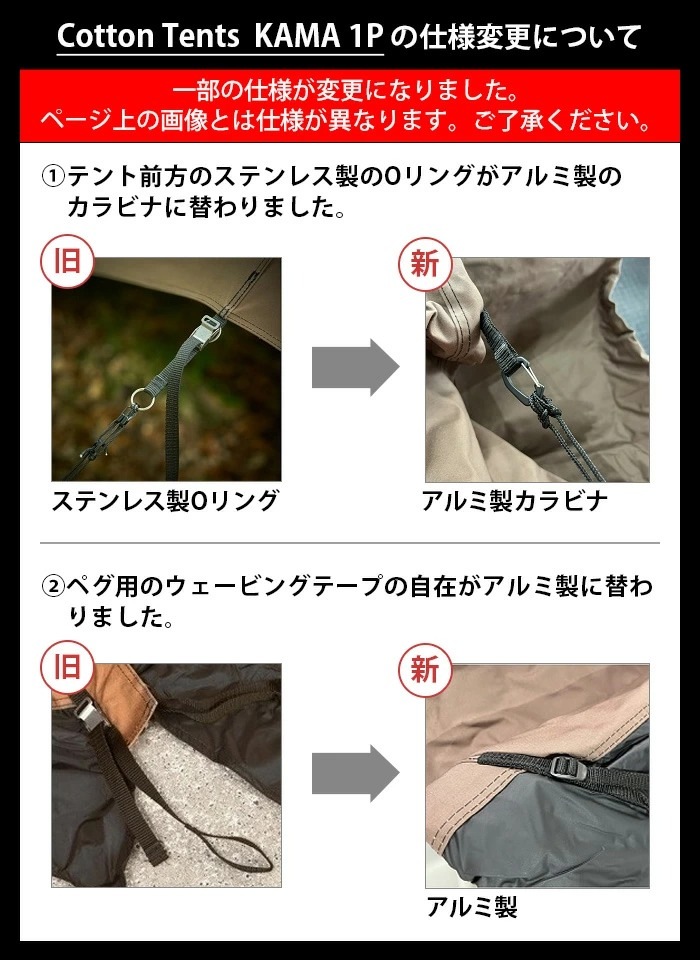 Cotton Tents KAMA 1P の仕様変更について

一部の仕様が変更になりました。
ページ上の画像とは仕様が異なります。ご了承ください。

①テント前方のステンレス製のOリングがアルミ製のカラビナに替わりました。

旧

新

ステンレス製Oリング

アルミ製カラビナ

②ペグ用のウェービングテープの自在がアルミ製に替わりました。

旧

新

アルミ製