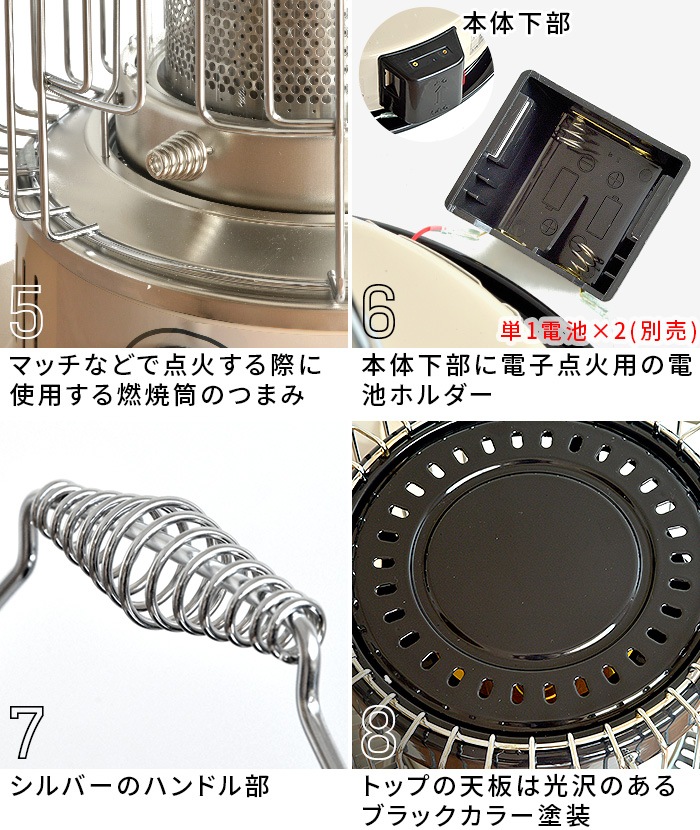 5

マッチなどで点火する際に使用する燃焼筒のつまみ

本体下部

6

単1電池×2(別売)

本体下部に電子点火用の電池ホルダー

7

シルバーのハンドル部

8

トップの天板は光沢のあるブラックカラー塗装