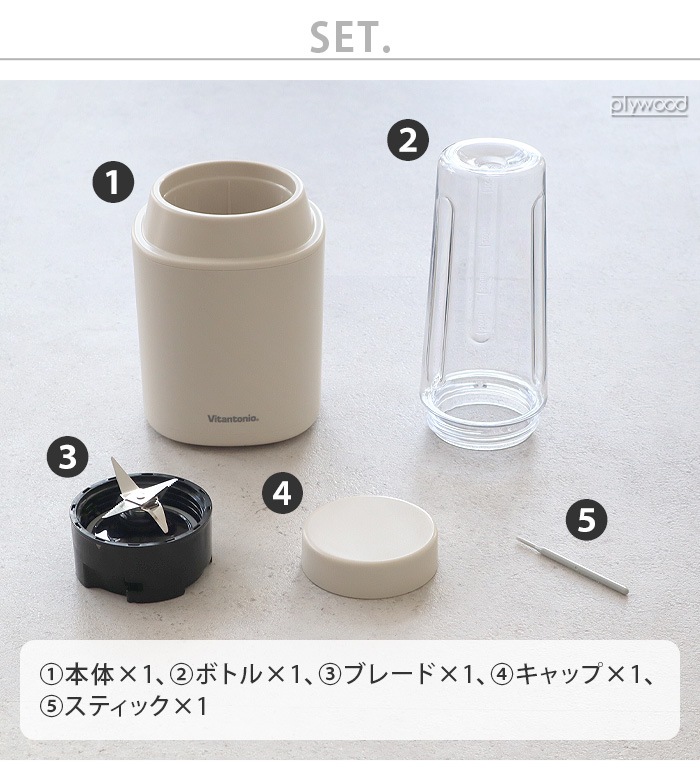 SET.

plywood

1

2

Vitantonio.

3

4

5

①本体×1、②ボトル×1、③ブレード×1、④キャップ×1、⑤スティック×1