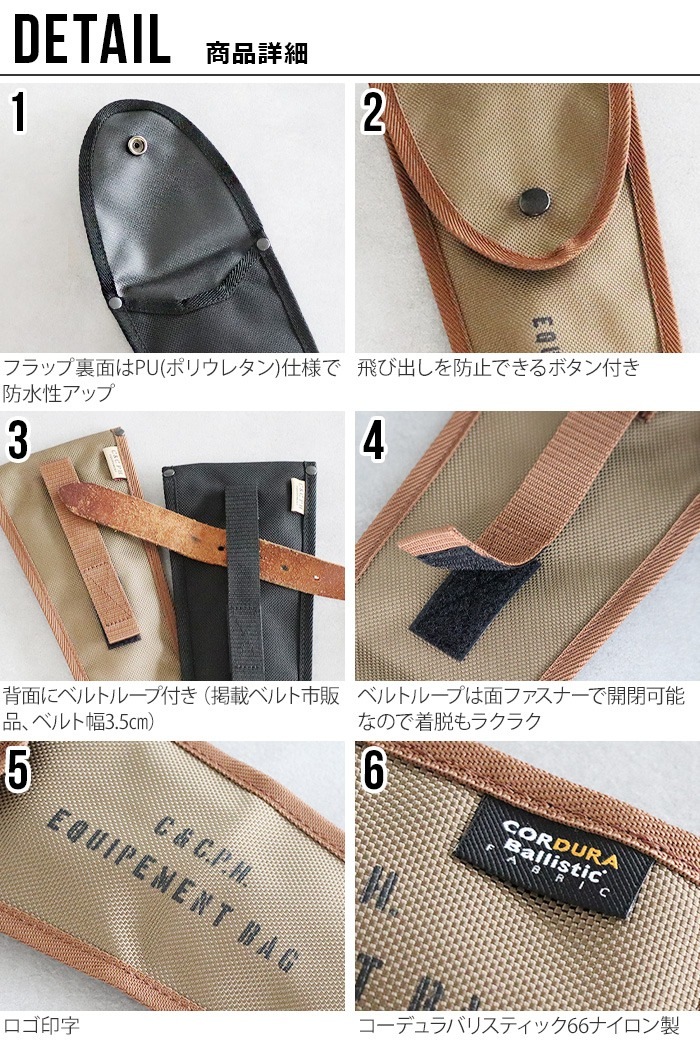 DETAIL 商品詳細

1

フラップ裏面はPU(ポリウレタン)仕様で防水性アップ

2

飛び出しを防止できるボタン付き

3

背面にベルトループ付き（掲載ベルト市販品、ベルト幅3.5cm）

4

ベルトループは面ファスナーで開閉可能なので着脱もラクラク

5

C&C.P.H. EQUIPEMENT BAG

ロゴ印字

6

CORDURA Ballistic FABRIC

コーデュラバリスティック66ナイロン製