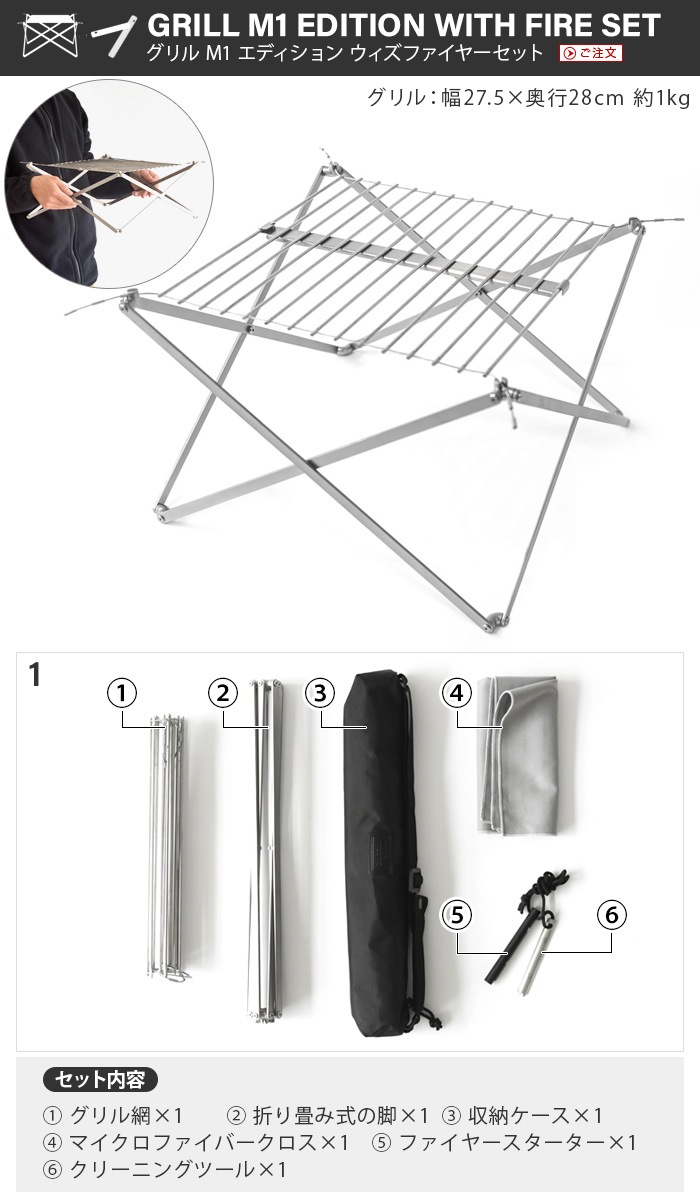 GRILL M1 EDITION WITH FIRE SET
グリル M1 エディション ウィズファイヤーセット
ご注文

グリル：幅27.5×奥行28cm 約1kg

1

①
②
③
④
⑤
⑥

セット内容

① グリル網×1 ② 折り畳み式の脚×1 ③ 収納ケース×1
④ マイクロファイバークロス×1 ⑤ ファイヤースターター×1
⑥ クリーニングツール×1