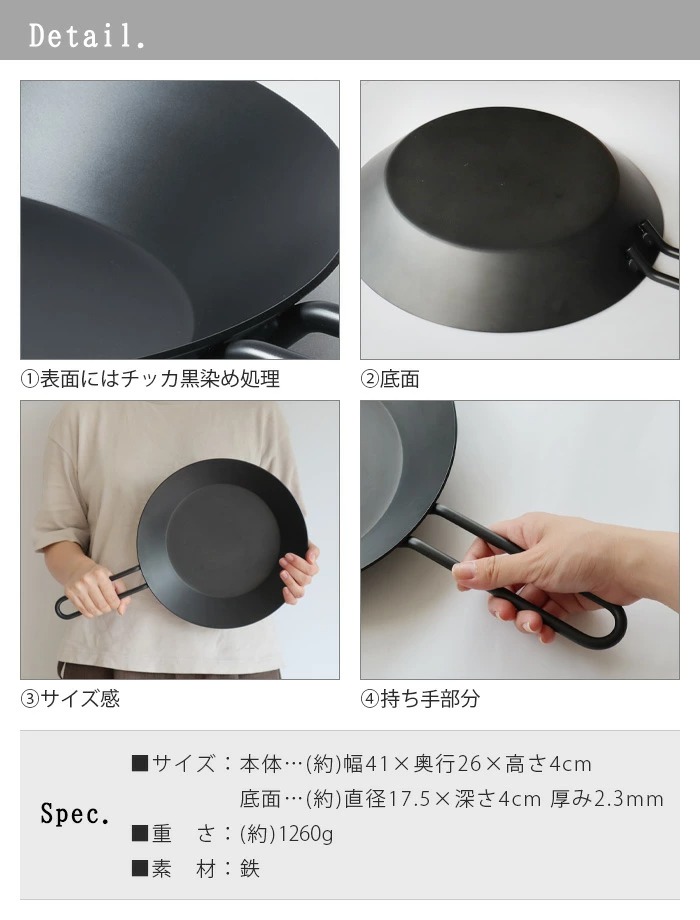 Detail.

①表面にはチッカ黒染め処理

②底面

③サイズ感

④持ち手部分

Spec.

■サイズ：本体…(約)幅41×奥行26×高さ4cm
底面…(約)直径17.5×深さ4cm 厚み2.3mm

■重　さ：(約)1260g

■素　材：鉄