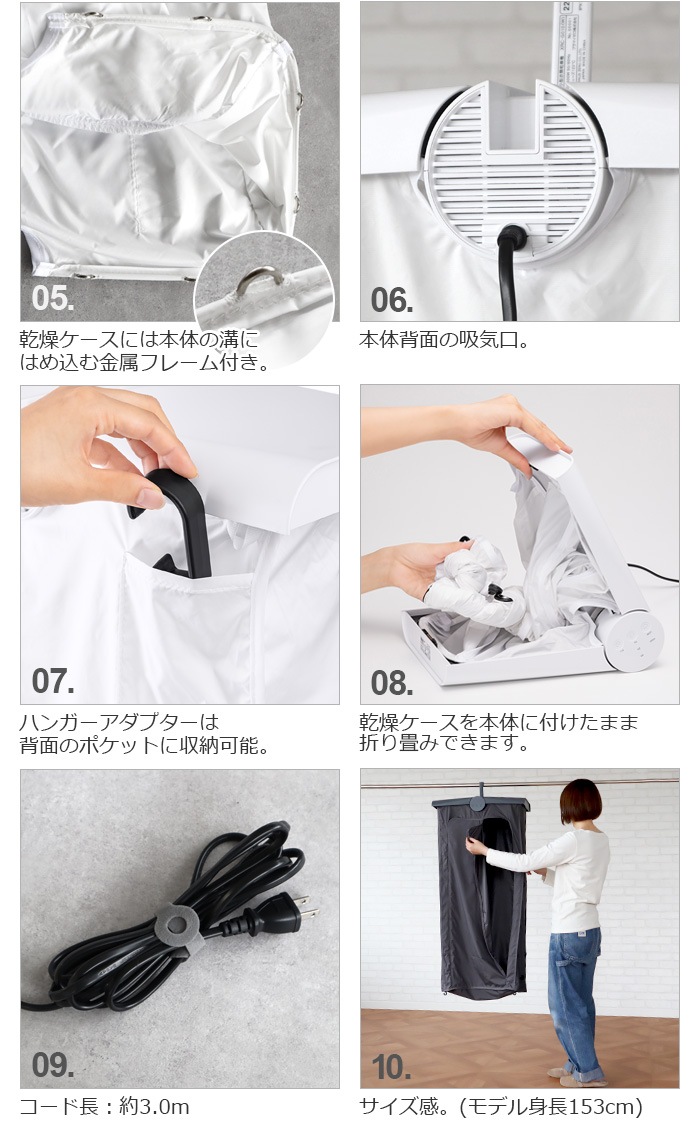 05.

乾燥ケースには本体の溝にはめ込む金属フレーム付き。

06.

本体背面の吸気口。

07.

ハンガーアダプターは背面のポケットに収納可能。

08.

乾燥ケースを本体に付けたまま折り畳みできます。

09.

コード長：約3.0m

10.

サイズ感。(モデル身長153cm)