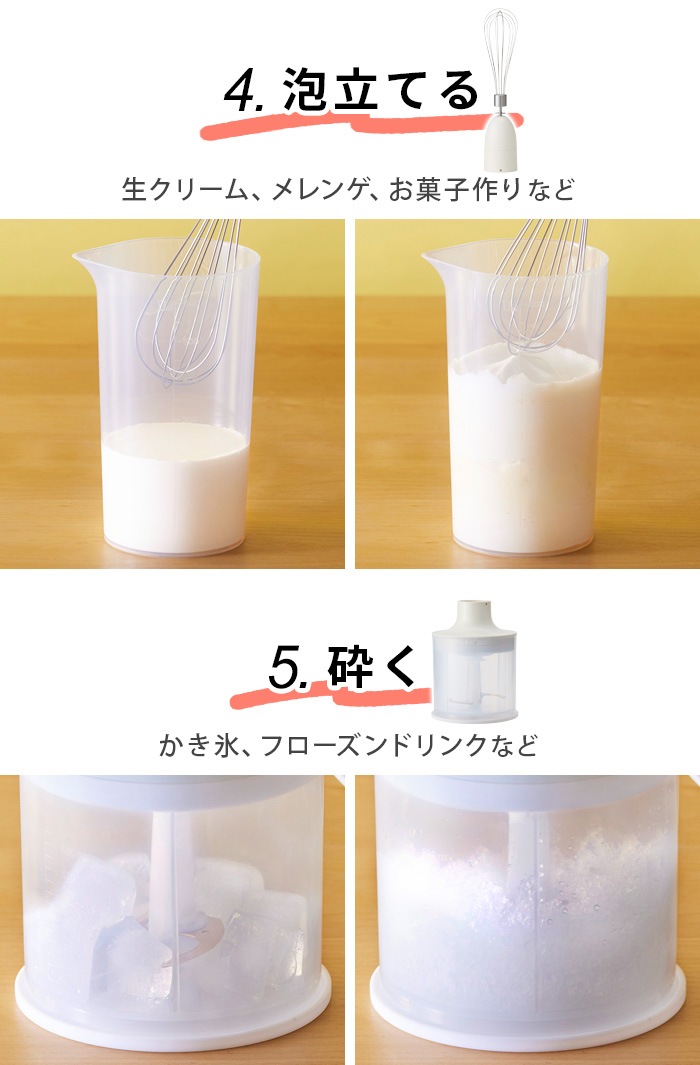 4. 泡立てる

生クリーム、メレンゲ、お菓子作りなど

5. 砕く

かき氷、フローズンドリンクなど