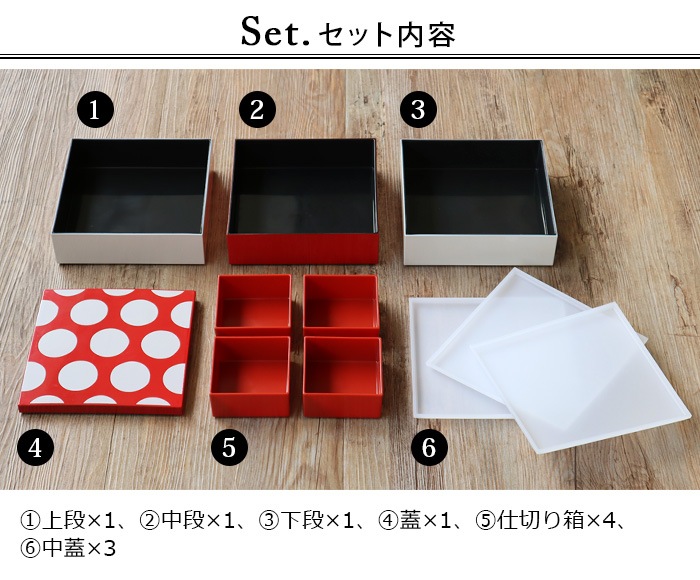 Set. セット内容

1
2
3
4
5
6

①上段×1、②中段×1、③下段×1、④蓋×1、⑤仕切り箱×4、⑥中蓋×3