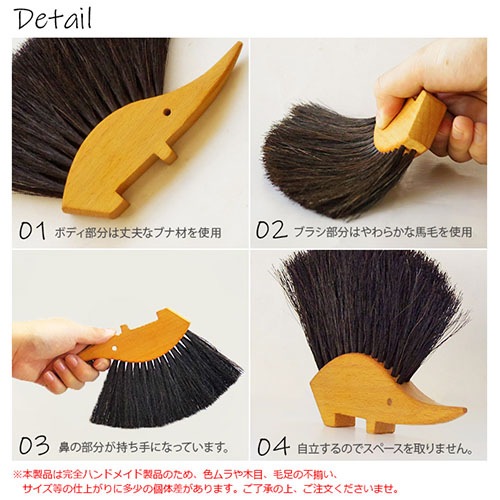 Detail

01 ボディ部分は丈夫なブナ材を使用

02 ブラシ部分はやわらかな馬毛を使用

03 鼻の部分が持ち手になっています。

04 自立するのでスペースを取りません。

※本製品は完全ハンドメイド製品のため、色ムラや木目、毛足の不揃い、サイズ等の仕上がりに多少の個体差があります。ご了承の上、ご注文くださいませ。