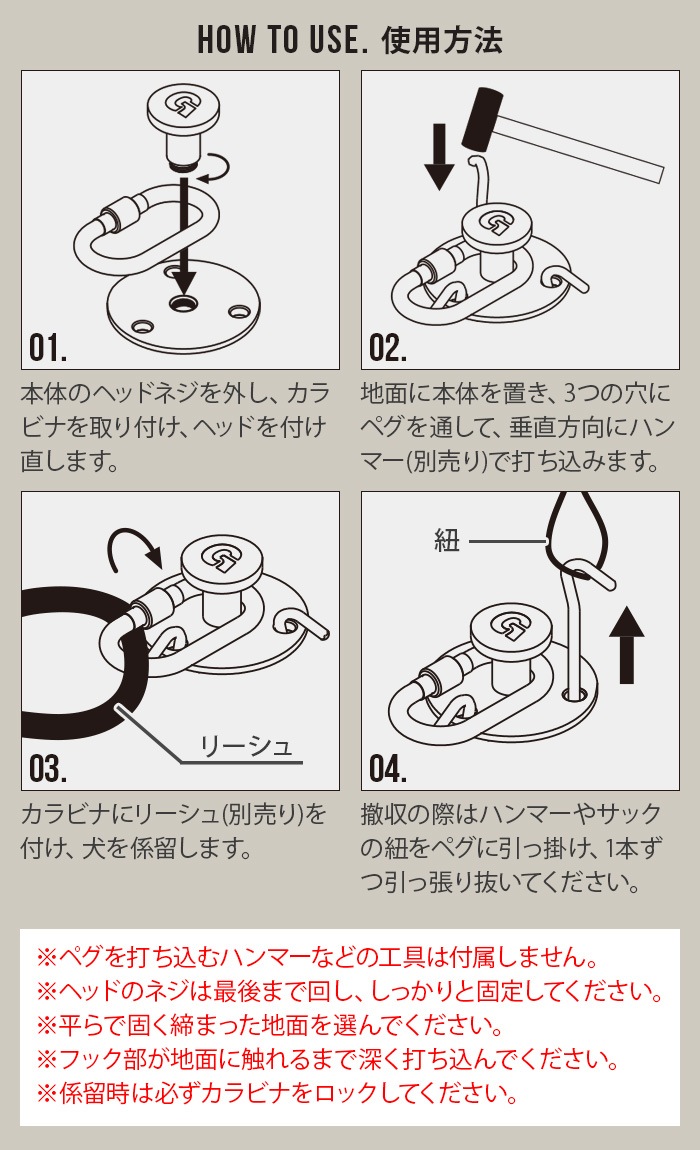 HOW TO USE. 使用方法

01.

本体のヘッドネジを外し、カラビナを取り付け、ヘッドを付け直します。

02.

地面に本体を置き、3つの穴にペグを通して、垂直方向にハンマー(別売り)で打ち込みます。

リーシュ

03.

カラビナにリーシュ(別売り)を付け、犬を係留します。

紐

04.

撤収の際はハンマーやサックの紐をペグに引っ掛け、1本ずつ引っ張り抜いてください。

※ペグを打ち込むハンマーなどの工具は付属しません。
※ヘッドのネジは最後まで回し、しっかりと固定してください。
※平らで固く締まった地面を選んでください。
※フック部が地面に触れるまで深く打ち込んでください。
※係留時は必ずカラビナをロックしてください。