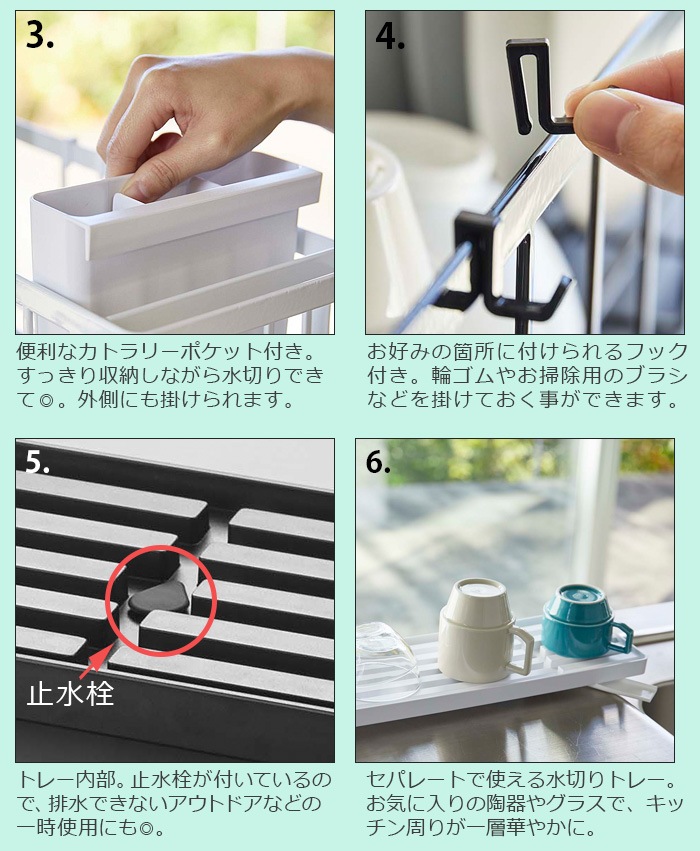 3.

便利なカトラリーポケット付き。すっきり収納しながら水切りできて◎。外側にも掛けられます。

4.

お好みの箇所に付けられるフック付き。輪ゴムやお掃除用のブラシなどを掛けておく事ができます。

5.

止水栓

トレー内部。止水栓が付いているので、排水できないアウトドアなどの一時使用にも◎。

6.

セパレートで使える水切りトレー。お気に入りの陶器やグラスで、キッチン周りが一層華やかに。