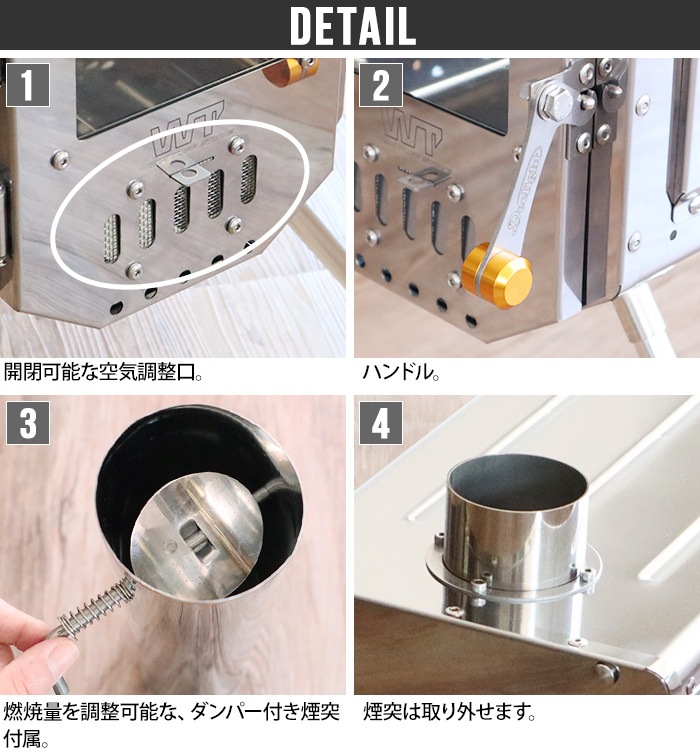 DETAIL

1

WT

開閉可能な空気調整口。

2

WT

ハンドル。

3

燃焼量を調整可能な、ダンパー付き煙突付属。

4

煙突は取り外せます。