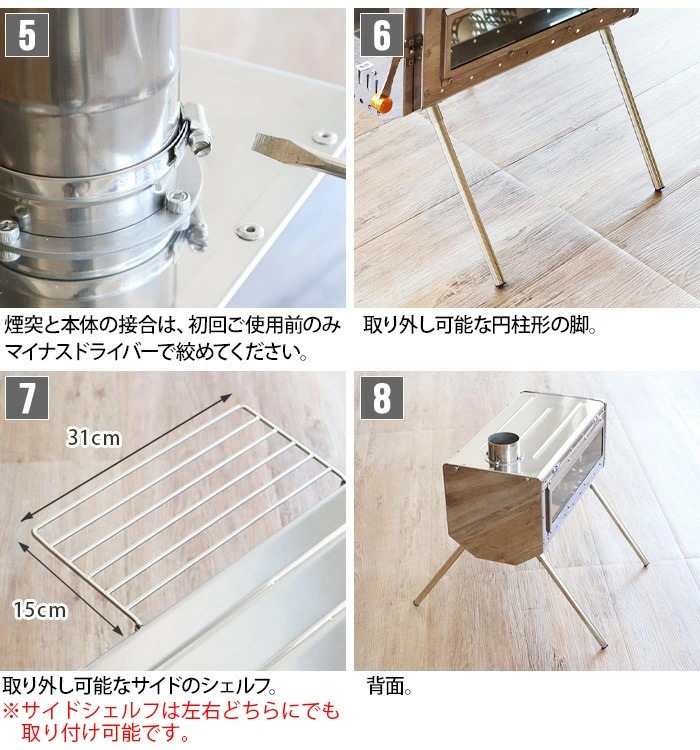 5

煙突と本体の接合は、初回ご使用前のみマイナスドライバーで絞めてください。

6

取り外し可能な円柱形の脚。

7

31cm

15cm

取り外し可能なサイドのシェルフ。
※サイドシェルフは左右どちらにでも取り付け可能です。

8

背面。