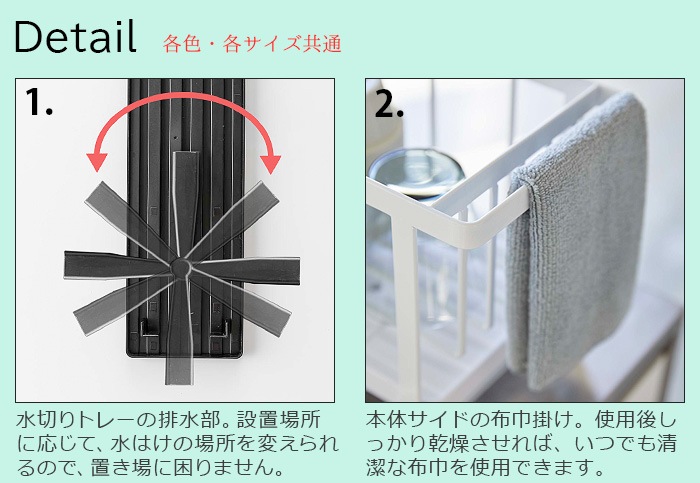 Detail 各色・各サイズ共通

1.

水切りトレーの排水部。設置場所に応じて、水はけの場所を変えられるので、置き場に困りません。

2.

本体サイドの布巾掛け。使用後しっかり乾燥させれば、いつでも清潔な布巾を使用できます。