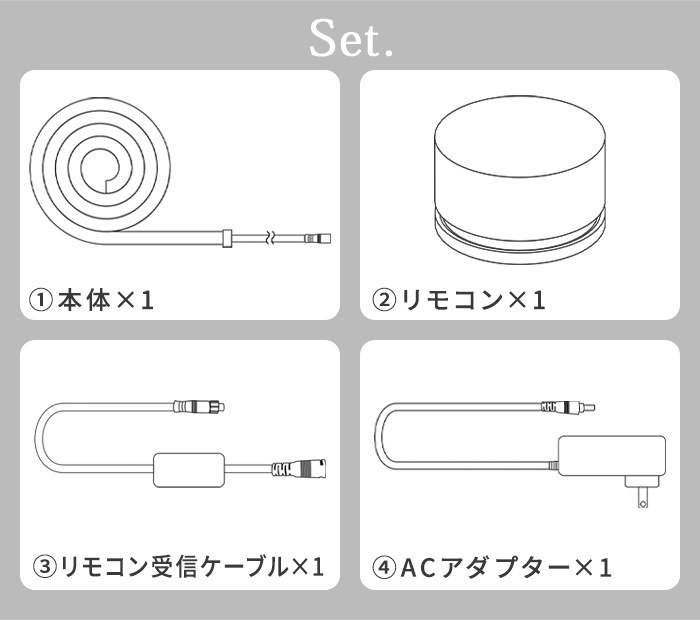 Set.

①本体×1

②リモコン×1

③リモコン受信ケーブル×1

④ACアダプター×1