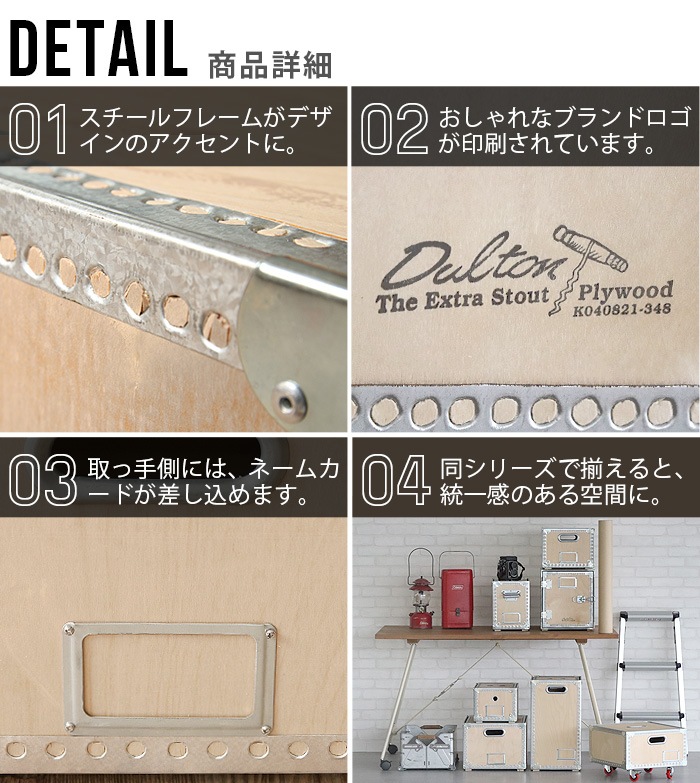 DETAIL 商品詳細

01 スチールフレームがデザインのアクセントに。

02 おしゃれなブランドロゴが印刷されています。

Dulton
The Extra Stout Plywood
K040821-348

03 取っ手側には、ネームカードが差し込めます。

04 同シリーズで揃えると、統一感のある空間に。