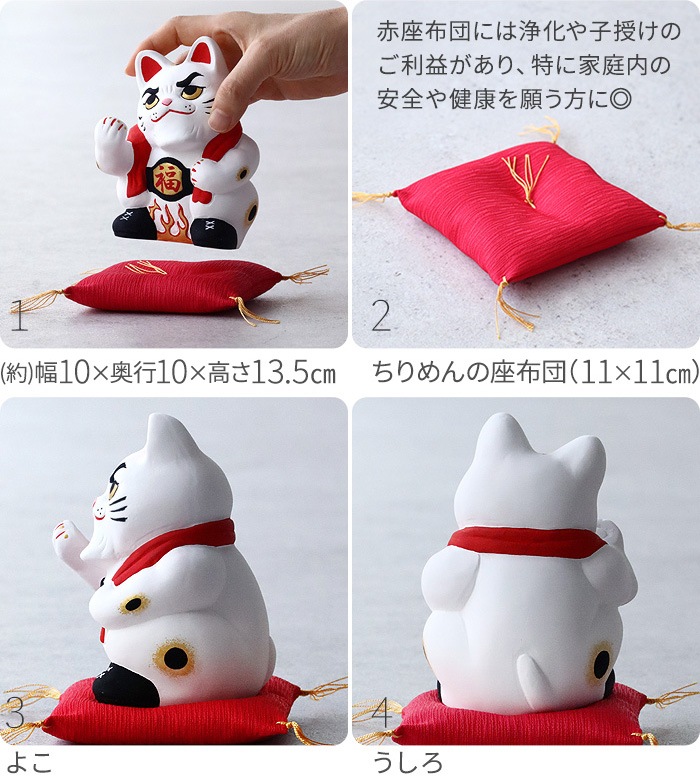 福

1

(約)幅10×奥行10×高さ13.5cm

赤座布団には浄化や子授けのご利益があり、特に家庭内の安全や健康を願う方に◎

2

ちりめんの座布団(11×11cm)

3

よこ

4

うしろ