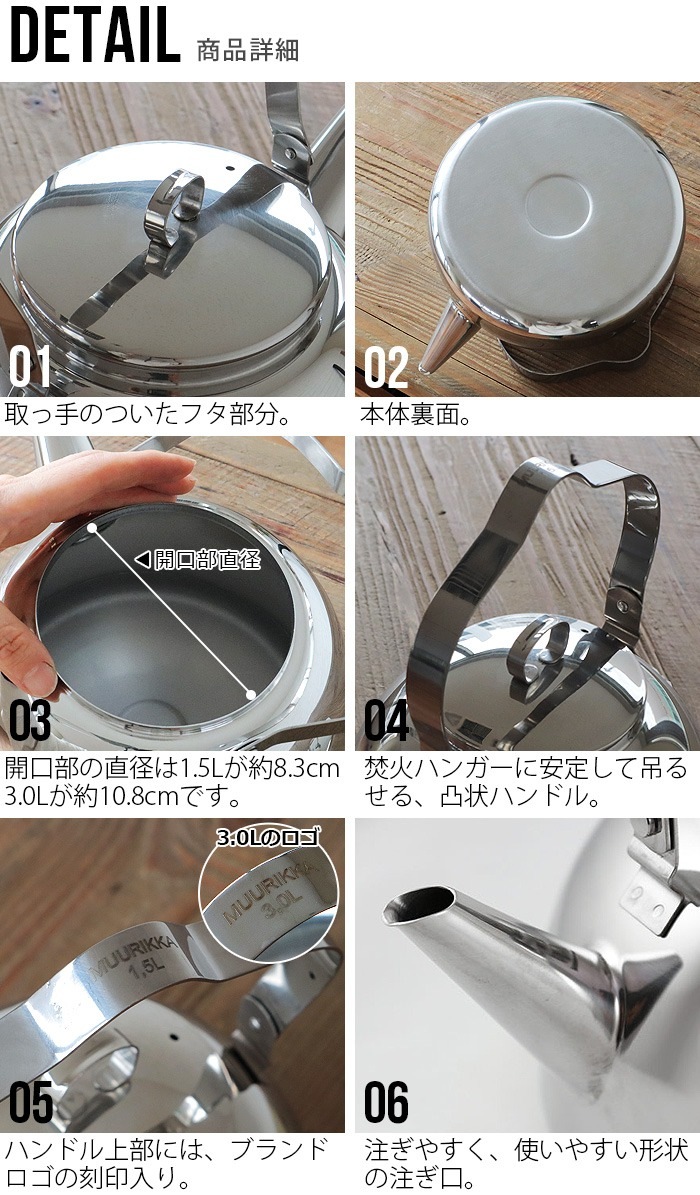 DETAIL 商品詳細

01
取っ手のついたフタ部分。

02
本体裏面。

◀開口部直径
03
開口部の直径は1.5Lが約8.3cm 3.0Lが約10.8cmです。

04
焚火ハンガーに安定して吊るせる、凸状ハンドル。

3.0Lのロゴ
MUURIKKA 3.0L
MUURIKKA 1.5L
05
ハンドル上部には、ブランドロゴの刻印入り。

06
注ぎやすく、使いやすい形状の注ぎ口。