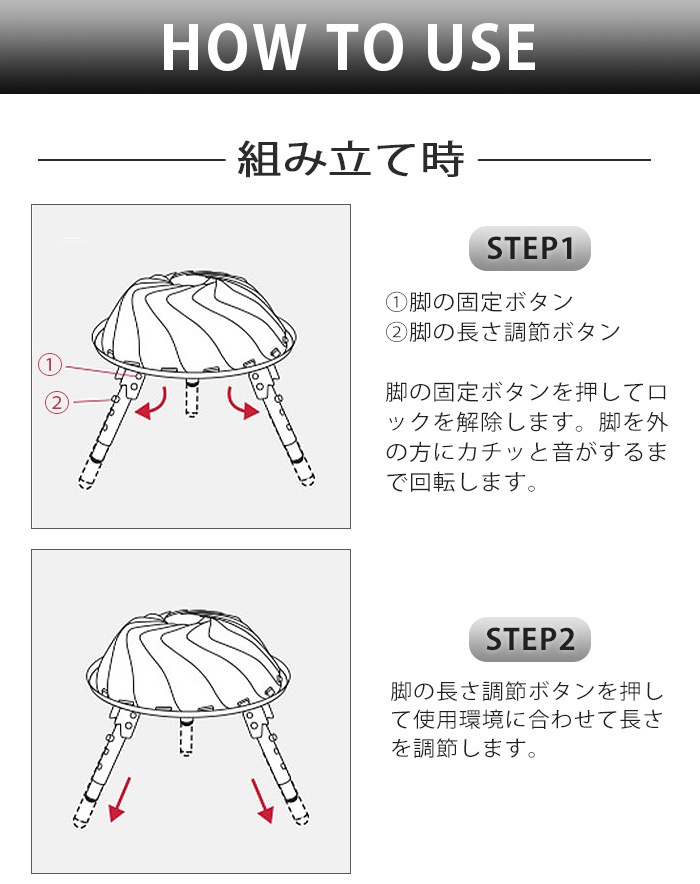 HOW TO USE

組み立て時

①
②

STEP1

①脚の固定ボタン
②脚の長さ調節ボタン

脚の固定ボタンを押してロックを解除します。脚を外の方にカチッと音がするまで回転します。

STEP2

脚の長さ調節ボタンを押して使用環境に合わせて長さを調節します。