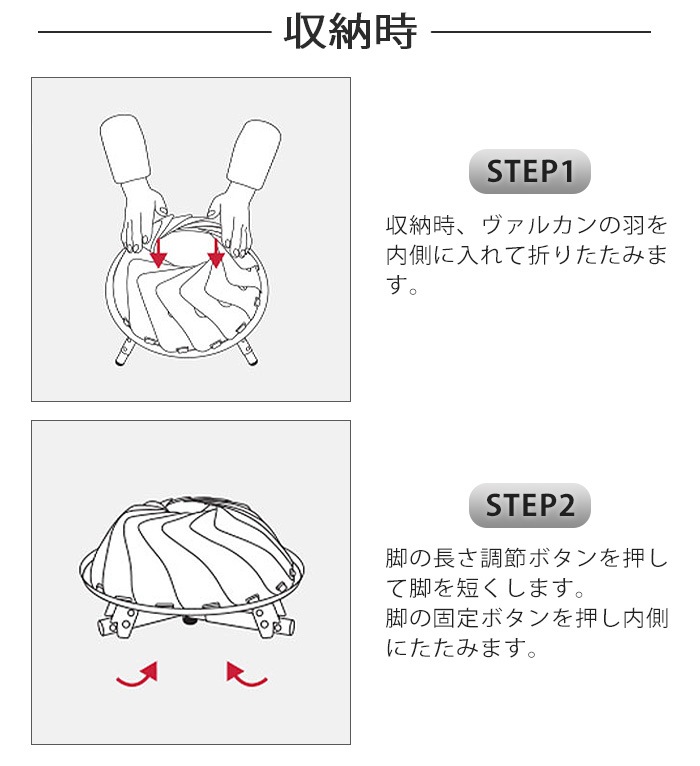 収納時

STEP1

収納時、ヴァルカンの羽を内側に入れて折りたたみます。

STEP2

脚の長さ調節ボタンを押して脚を短くします。
脚の固定ボタンを押し内側にたたみます。