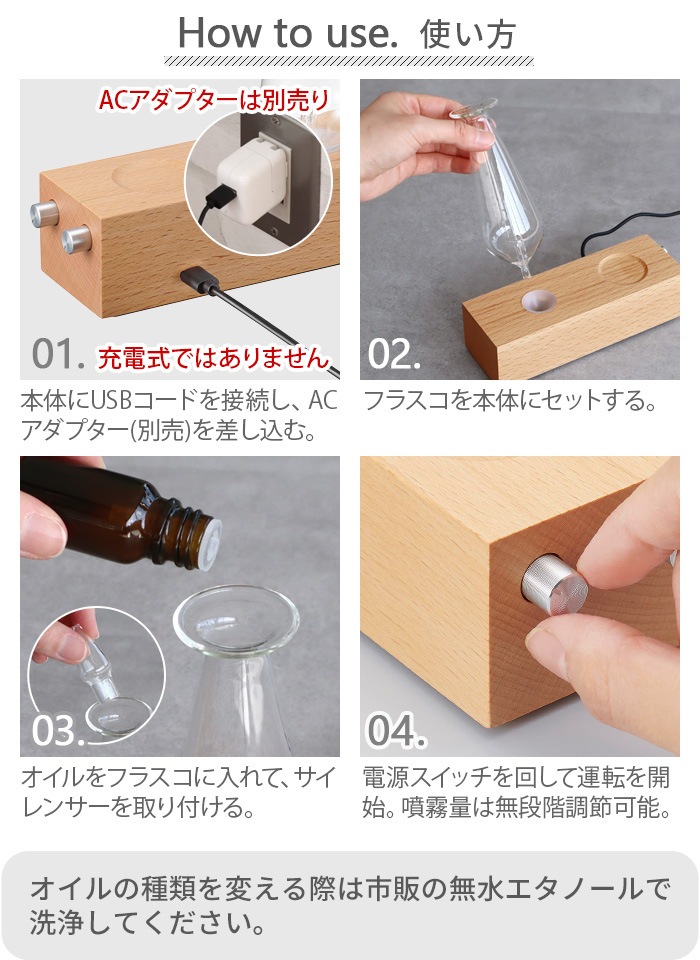 How to use. 使い方

ACアダプターは別売り

01. 充電式ではありません

本体にUSBコードを接続し、ACアダプター(別売)を差し込む。

02.

フラスコを本体にセットする。

03.

オイルをフラスコに入れて、サイレンサーを取り付ける。

04.

電源スイッチを回して運転を開始。噴霧量は無段階調節可能。

オイルの種類を変える際は市販の無水エタノールで洗浄してください。