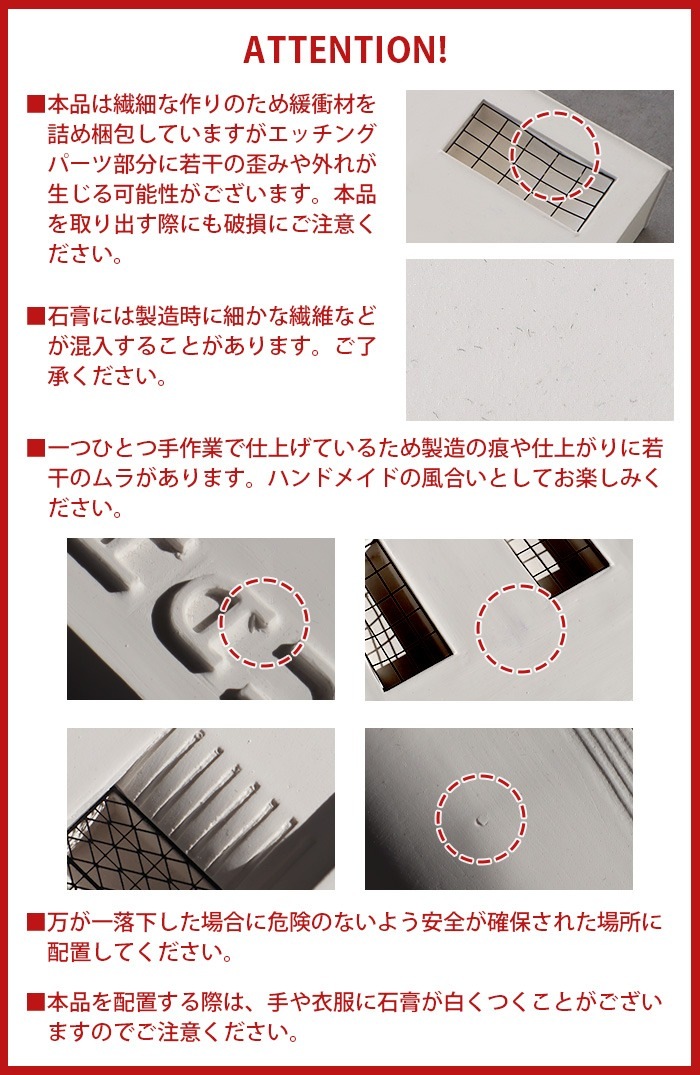 ATTENTION!

■本品は繊細な作りのため緩衝材を詰め梱包していますがエッチングパーツ部分に若干の歪みや外れが生じる可能性がございます。本品を取り出す際にも破損にご注意ください。

■石膏には製造時に細かな繊維などが混入することがあります。ご了承ください。

■一つひとつ手作業で仕上げているため製造の痕や仕上がりに若干のムラがあります。ハンドメイドの風合いとしてお楽しみください。

■万が一落下した場合に危険のないよう安全が確保された場所に配置してください。

■本品を配置する際は、手や衣服に石膏が白くつくことがございますのでご注意ください。