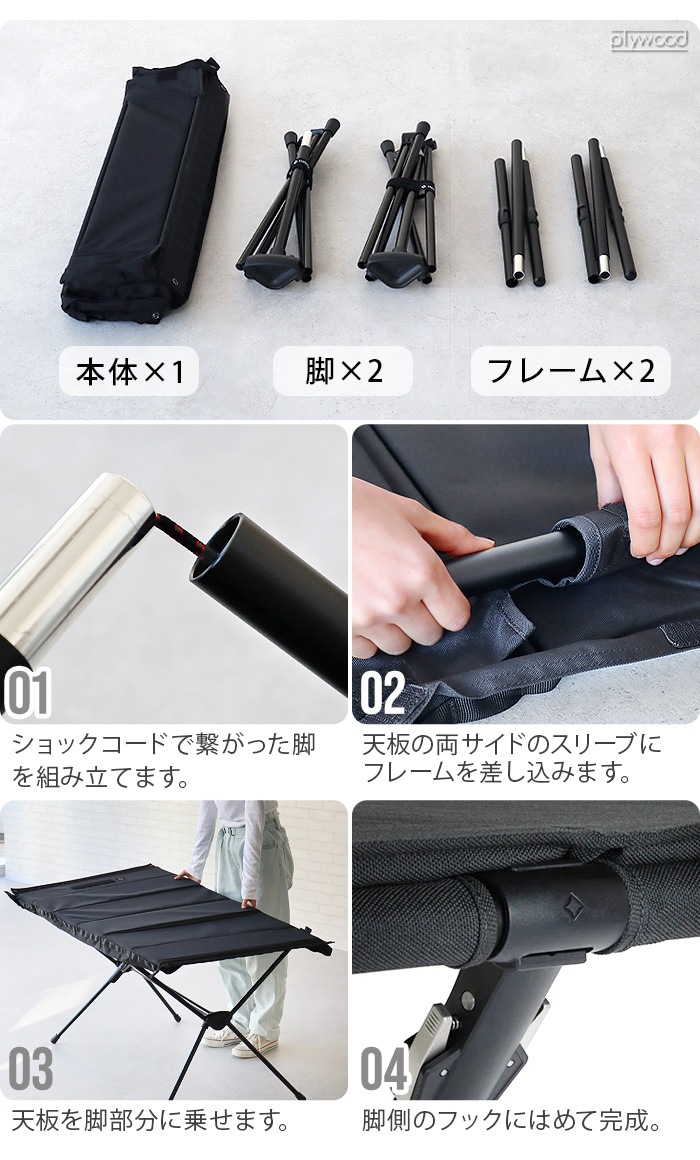 plywood

本体×1

脚×2

フレーム×2

01

ショックコードで繋がった脚を組み立てます。

02

天板の両サイドのスリーブにフレームを差し込みます。

03

天板を脚部分に乗せます。

04

脚側のフックにはめて完成。