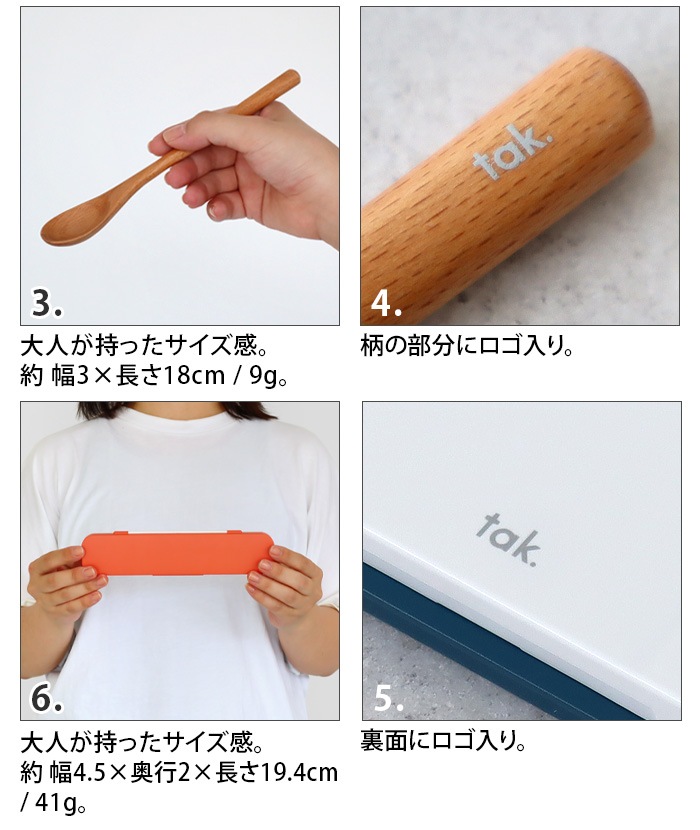 3.

大人が持ったサイズ感。
約 幅3×長さ18cm / 9g。

tak.

4.

柄の部分にロゴ入り。

6.

大人が持ったサイズ感。
約 幅4.5×奥行2×長さ19.4cm / 41g。

tak.

5.

裏面にロゴ入り。