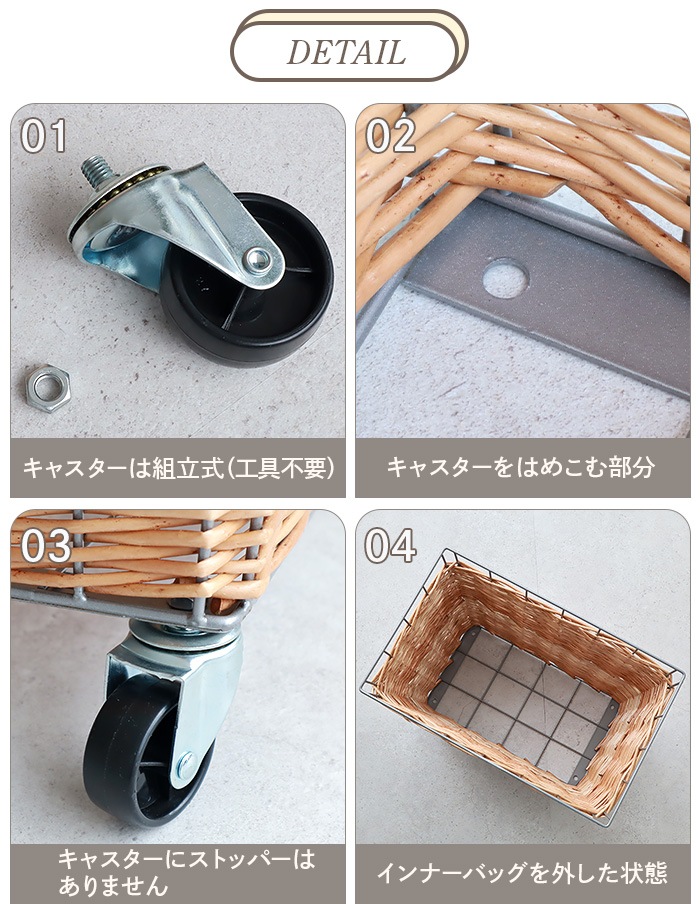 DETAIL

01

キャスターは組立式(工具不要)

02

キャスターをはめこむ部分

03

キャスターにストッパーはありません

04

インナーバッグを外した状態