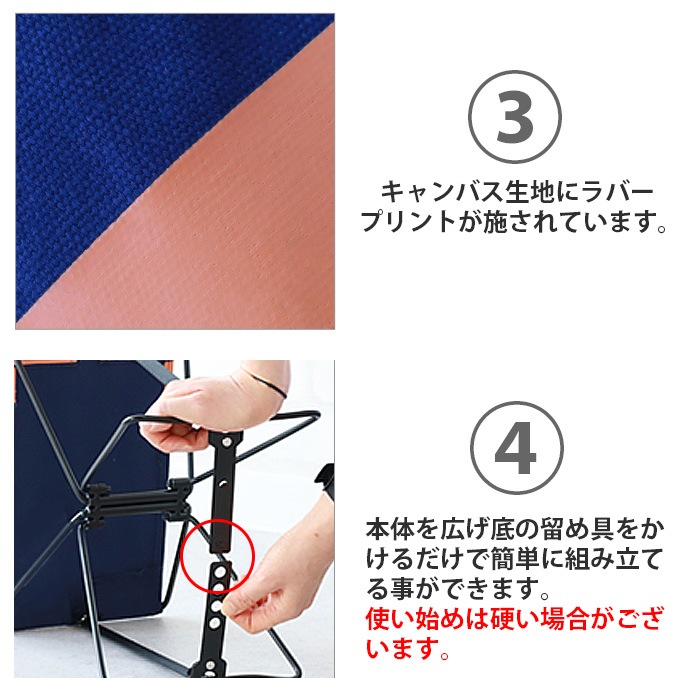 ③

キャンバス生地にラバープリントが施されています。

④

本体を広げ底の留め具をかけるだけで簡単に組み立てる事ができます。
使い始めは硬い場合がございます。