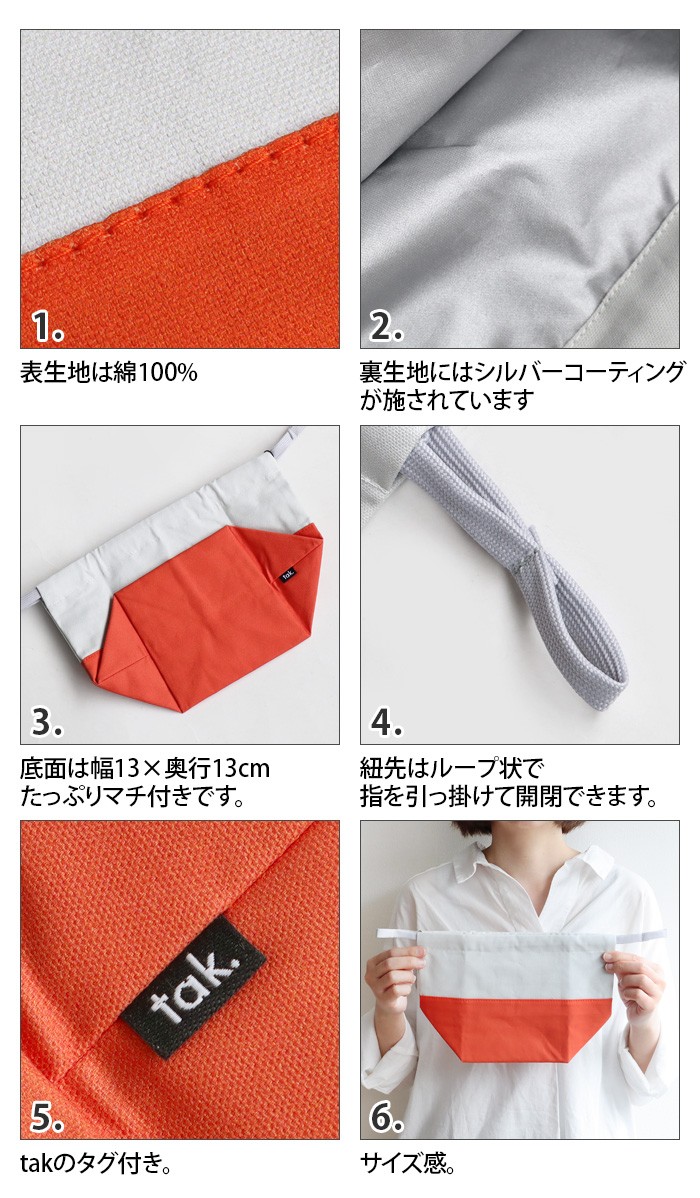 1.

表生地は綿100%

2.

裏生地にはシルバーコーティングが施されています

tak.

3.

底面は幅13×奥行13cm
たっぷりマチ付きです。

4.

紐先はループ状で
指を引っ掛けて開閉できます。

tak.

5.

takのタグ付き。

6.

サイズ感。