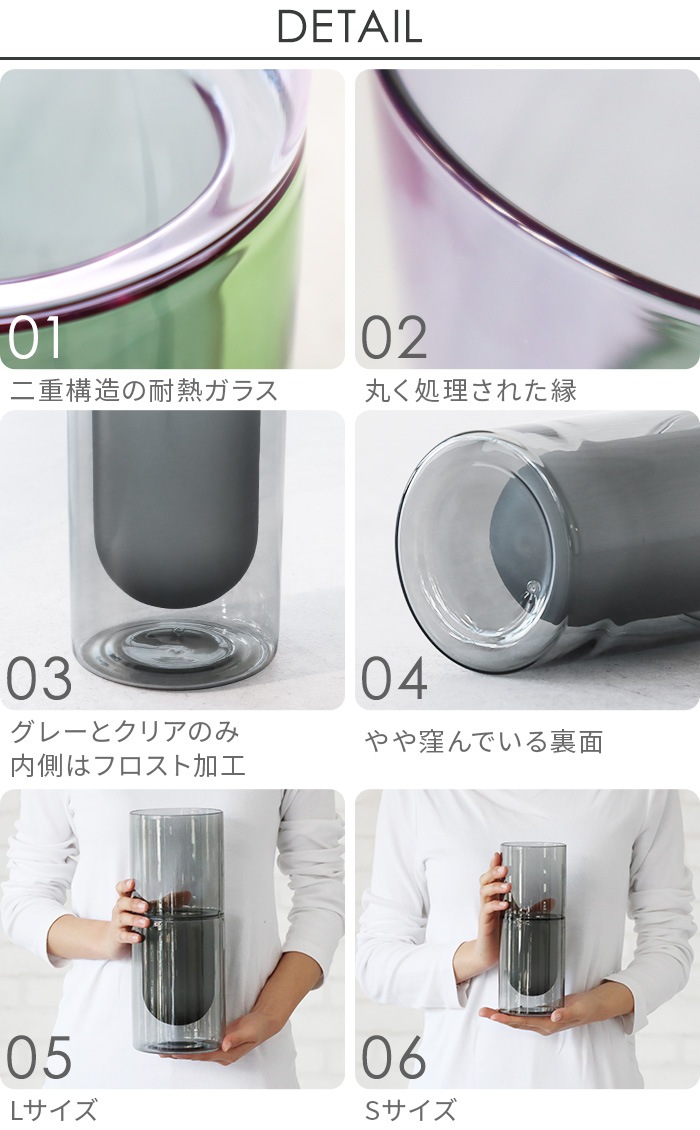 DETAIL

01
二重構造の耐熱ガラス

02
丸く処理された縁

03
グレーとクリアのみ
内側はフロスト加工

04
やや窪んでいる裏面

05
Lサイズ

06
Sサイズ