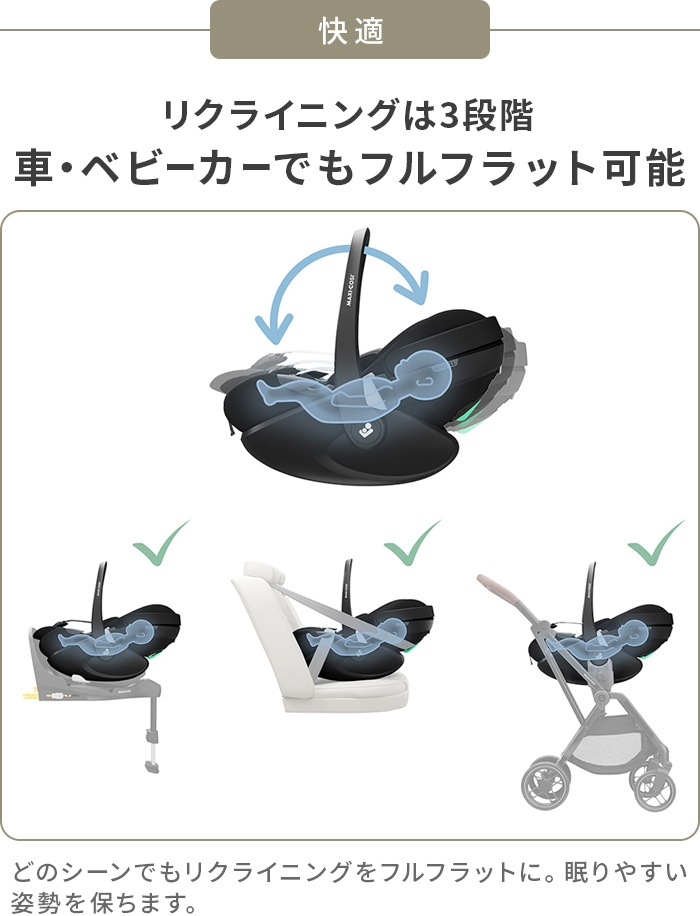 快適

リクライニングは3段階
車・ベビーカーでもフルフラット可能

MAXI-COSI

どのシーンでもリクライニングをフルフラットに。眠りやすい姿勢を保ちます。