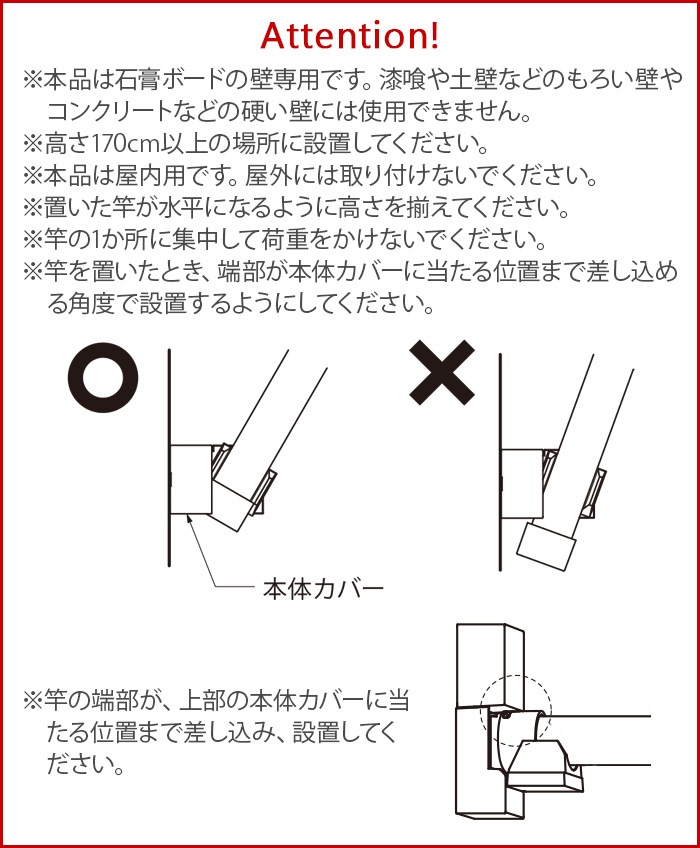 Attention!

※本品は石膏ボードの壁専用です。漆喰や土壁などのもろい壁やコンクリートなどの硬い壁には使用できません。
※高さ170cm以上の場所に設置してください。
※本品は屋内用です。屋外には取り付けないでください。
※置いた竿が水平になるように高さを揃えてください。
※竿の1か所に集中して荷重をかけないでください。
※竿を置いたとき、端部が本体カバーに当たる位置まで差し込める角度で設置するようにしてください。

本体カバー

※竿の端部が、上部の本体カバーに当たる位置まで差し込み、設置してください。