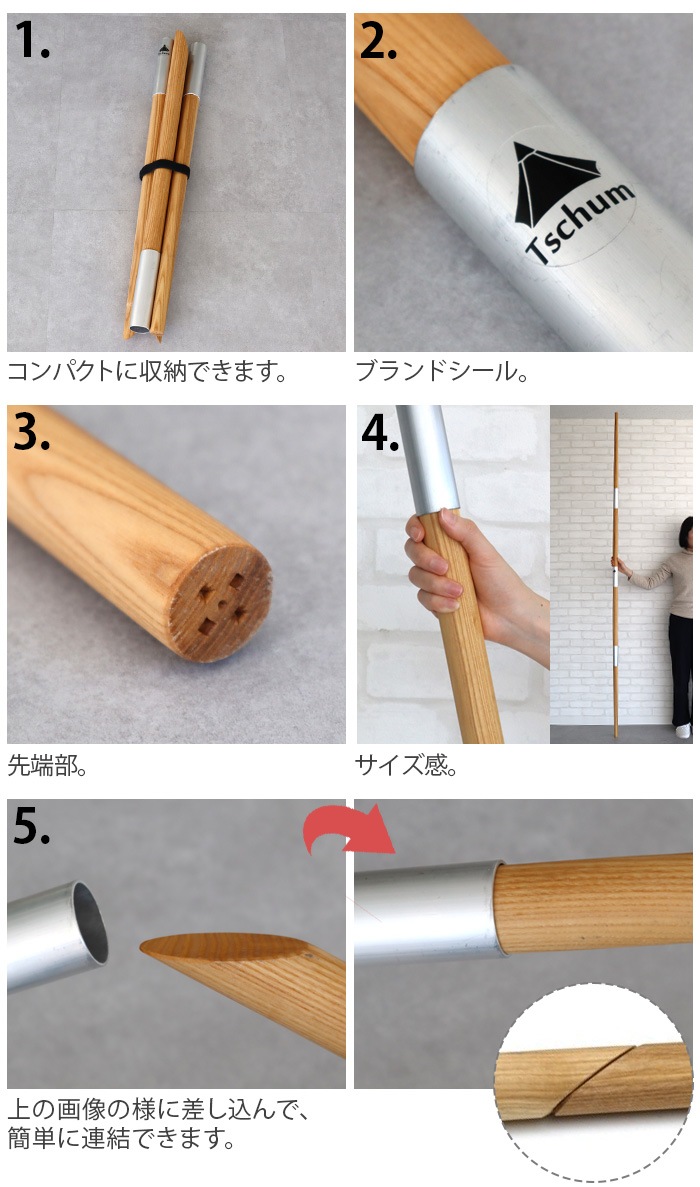 1.

コンパクトに収納できます。

2.

Tschum

ブランドシール。

3.

先端部。

4.

サイズ感。

5.

上の画像の様に差し込んで、簡単に連結できます。