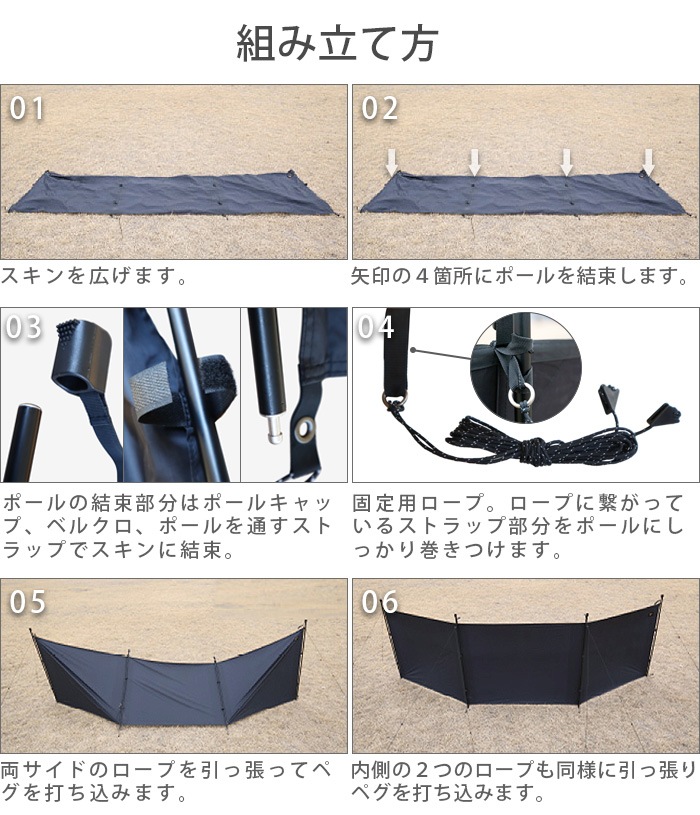 組み立て方

01

スキンを広げます。

02

矢印の４箇所にポールを結束します。

03

ポールの結束部分はポールキャップ、ベルクロ、ポールを通すストラップでスキンに結束。

04

固定用ロープ。ロープに繋がっているストラップ部分をポールにしっかり巻きつけます。

05

両サイドのロープを引っ張ってペグを打ち込みます。

06

内側の２つのロープも同様に引っ張りペグを打ち込みます。