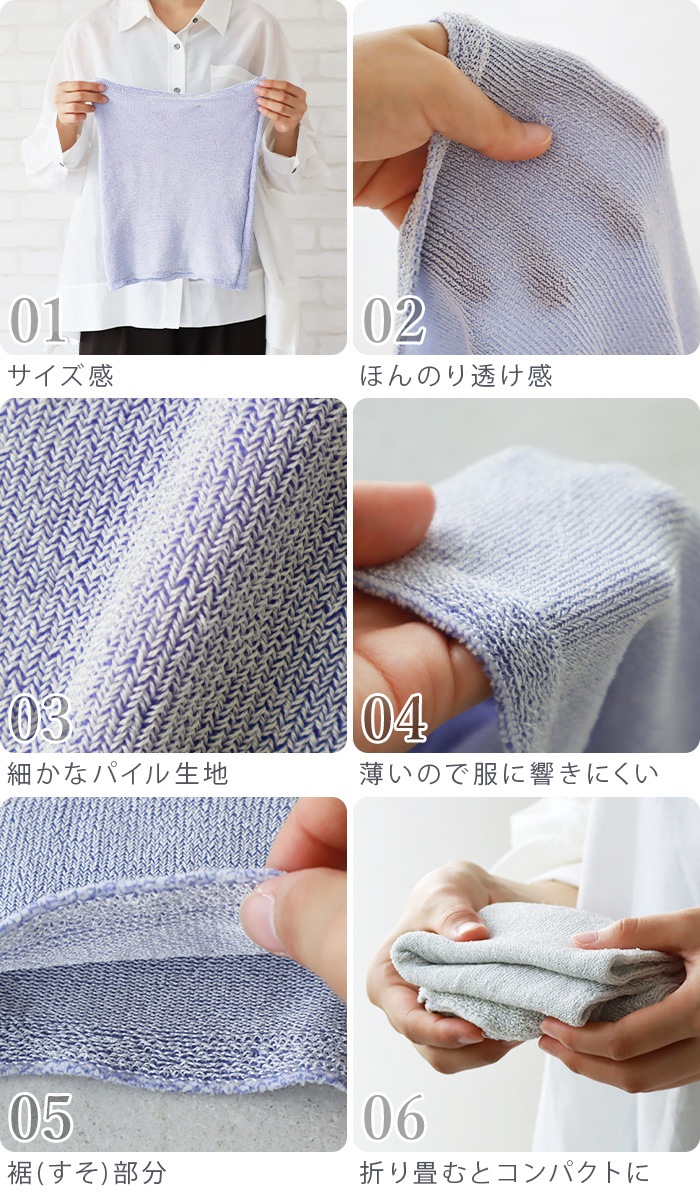 01
サイズ感

02
ほんのり透け感

03
細かなパイル生地

04
薄いので服に響きにくい

05
裾(すそ)部分

06
折り畳むとコンパクトに