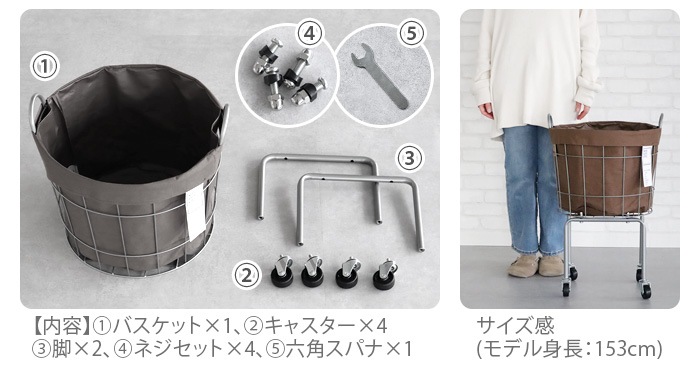 ①

④

⑤

③

②

【内容】①バスケット×1、②キャスター×4
③脚×2、④ネジセット×4、⑤六角スパナ×1

サイズ感
(モデル身長：153cm)