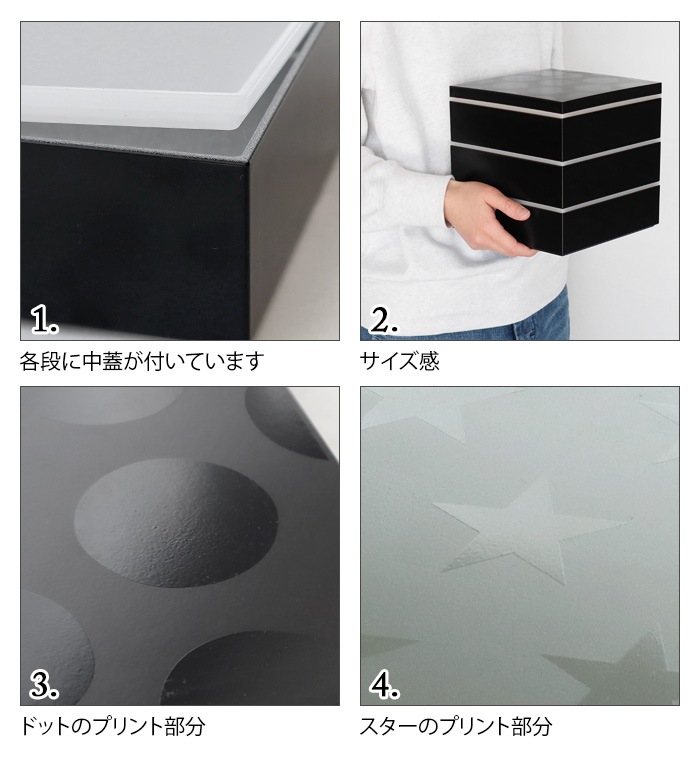 1.

各段に中蓋が付いています

2.

サイズ感

3.

ドットのプリント部分

4.

スターのプリント部分