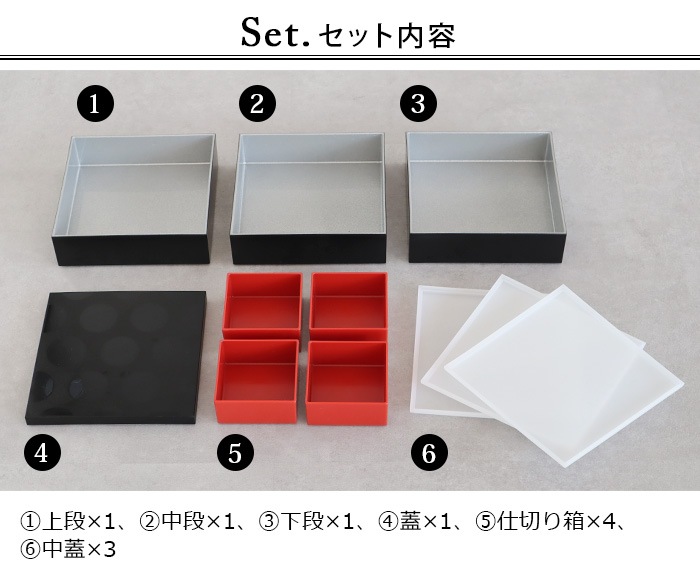 Set. セット内容

1

2

3

4

5

6

①上段×1、②中段×1、③下段×1、④蓋×1、⑤仕切り箱×4、⑥中蓋×3